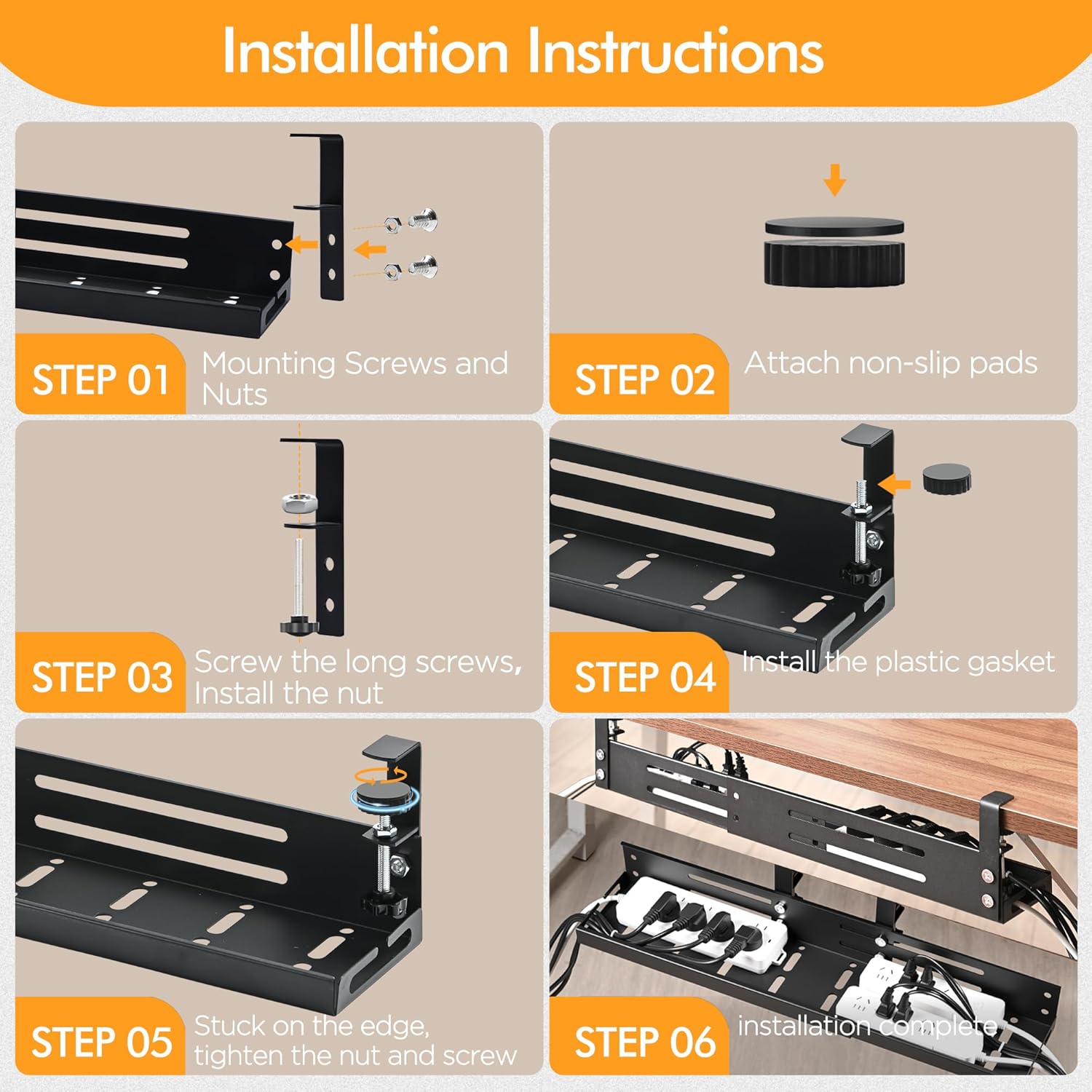 Installation Instructions

STEP 01 Mounting Screws and Nuts

STEP 02 Attach non-slip pads

STEP 03 Screw the long screws, Install the nut

STEP 04 Install the plastic gasket

STEP 05 Stuck on the edge, tighten the nut and screw

STEP 06 installation complete